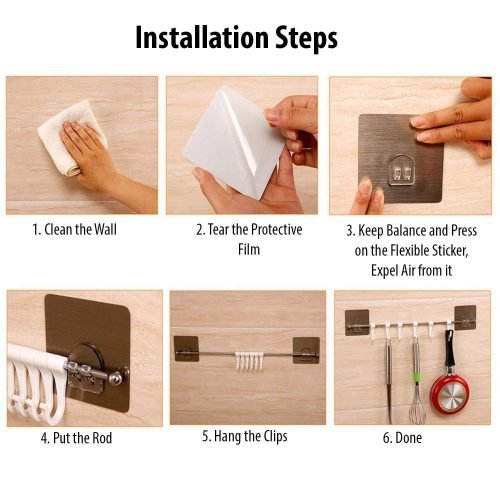 Installation Steps

1. Clean the Wall

2. Tear the Protective Film

3. Keep Balance and Press on the Flexible Sticker, Expel Air from it

4. Put the Rod

5. Hang the Clips

6. Done