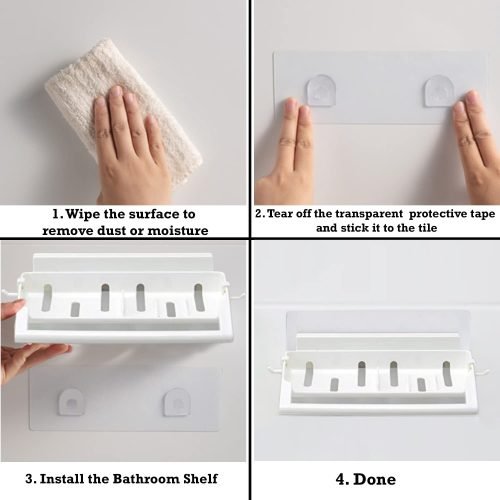 1. Wipe the surface to remove dust or moisture

2. Tear off the transparent protective tape and stick it to the tile

3. Install the Bathroom Shelf

4. Done