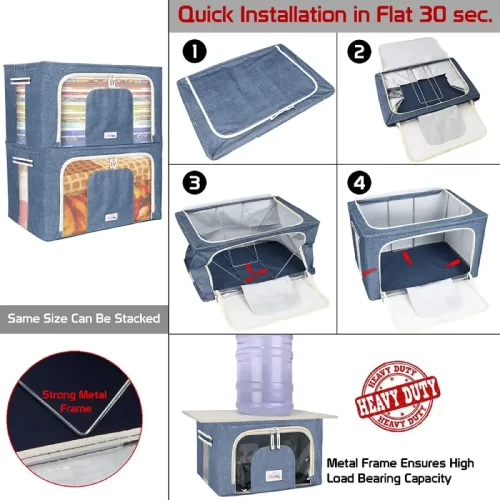 Quick Installation in Flat 30 sec.

1

2

3

4

Same Size Can Be Stacked

Strong Metal Frame

HEAVY DUTY
HEAVY DUTY
HEAVY DUTY

Metal Frame Ensures High Load Bearing Capacity