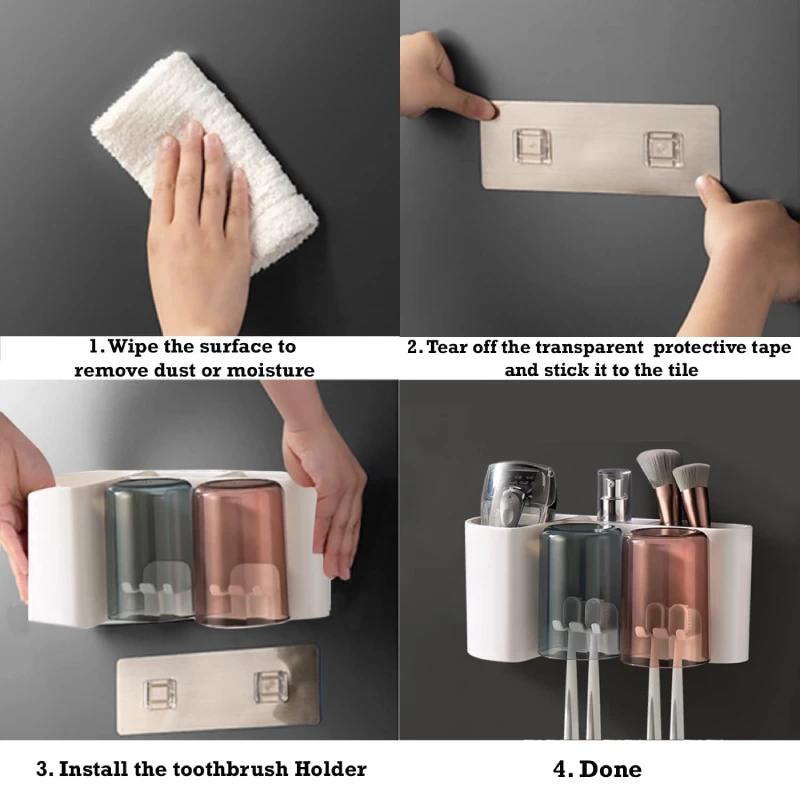 1. Wipe the surface to remove dust or moisture

2. Tear off the transparent protective tape and stick it to the tile

3. Install the toothbrush Holder

4. Done