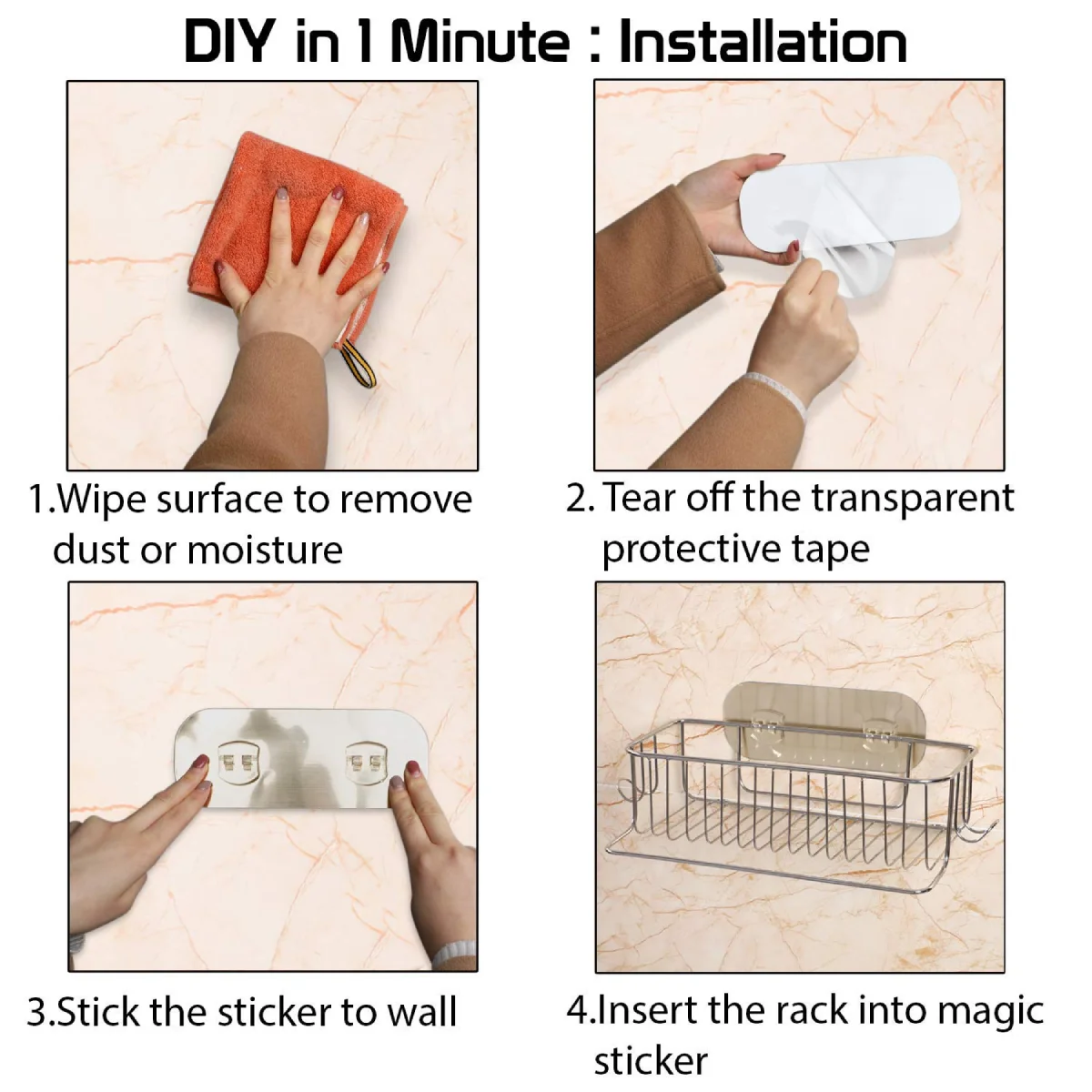 DIY in 1 Minute : Installation

1.Wipe surface to remove dust or moisture

2. Tear off the transparent protective tape

3.Stick the sticker to wall

4.Insert the rack into magic sticker