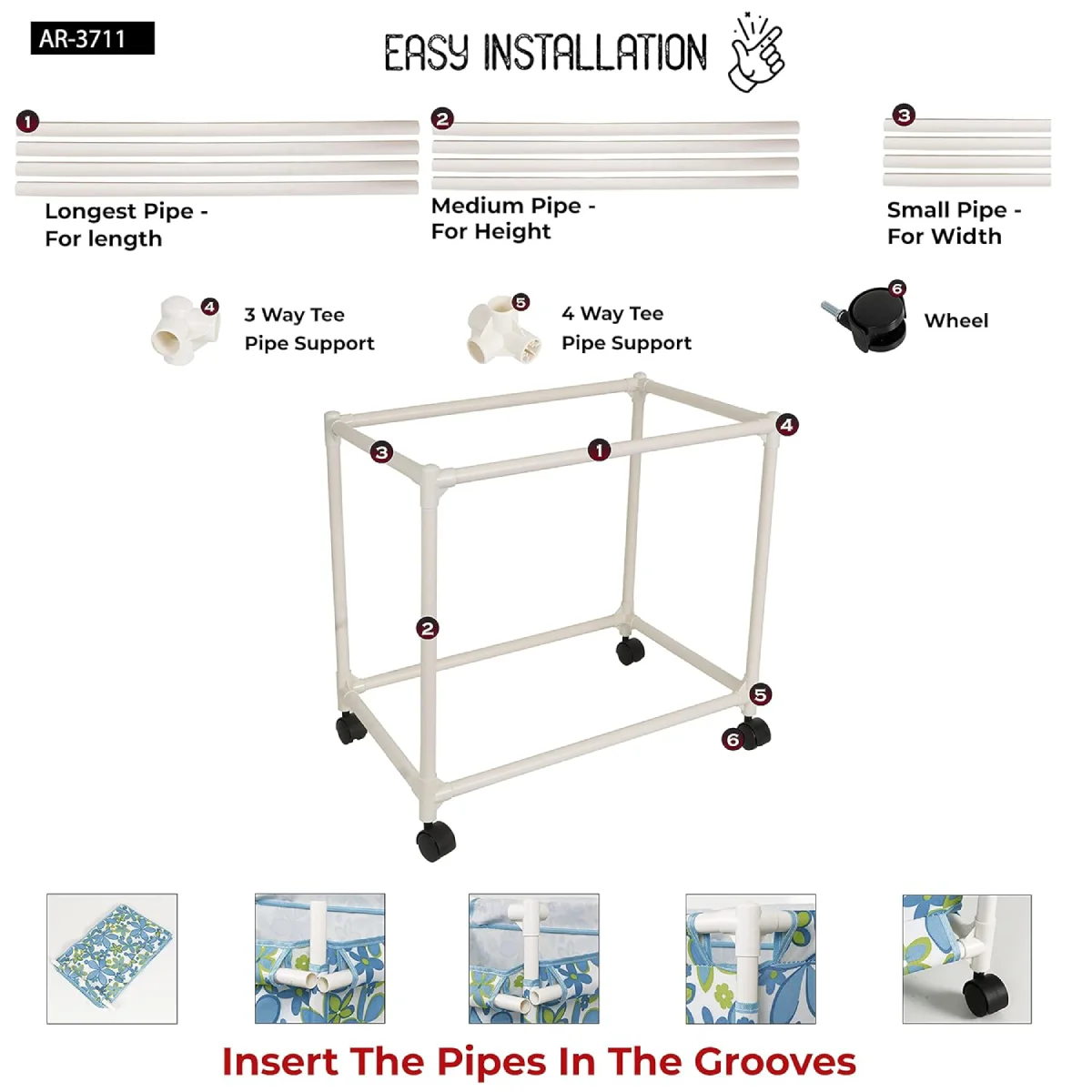 AR-3711

EASY INSTALLATION

1

Longest Pipe - For length

2

Medium Pipe - For Height

3

Small Pipe - For Width

4

3 Way Tee Pipe Support

5

4 Way Tee Pipe Support

6

Wheel

3 1 4

2

5

6

Insert The Pipes In The Grooves