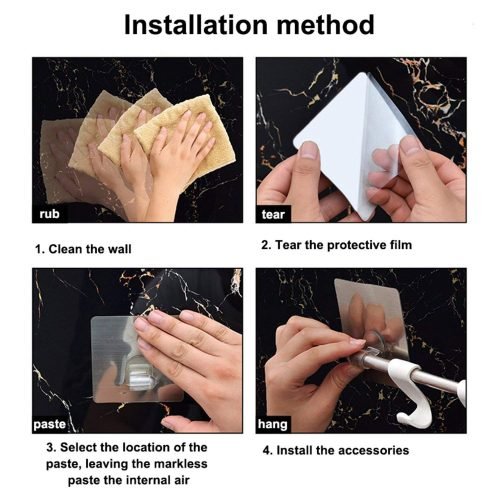 Installation method

rub

1. Clean the wall

tear

2. Tear the protective film

paste

3. Select the location of the paste, leaving the markless paste the internal air

hang

4. Install the accessories