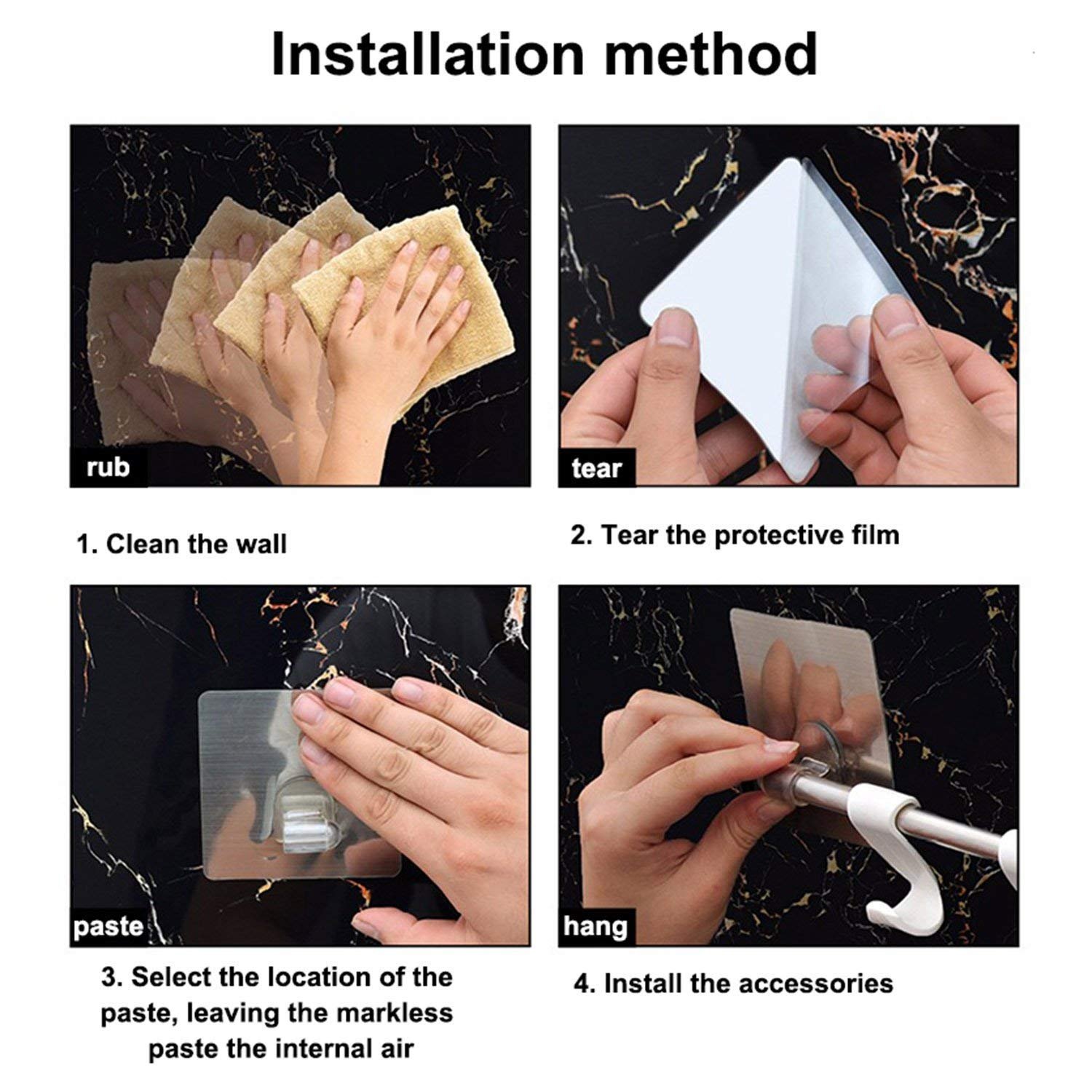 Installation method

rub

1. Clean the wall

tear

2. Tear the protective film

paste

3. Select the location of the paste, leaving the markless paste the internal air

hang

4. Install the accessories