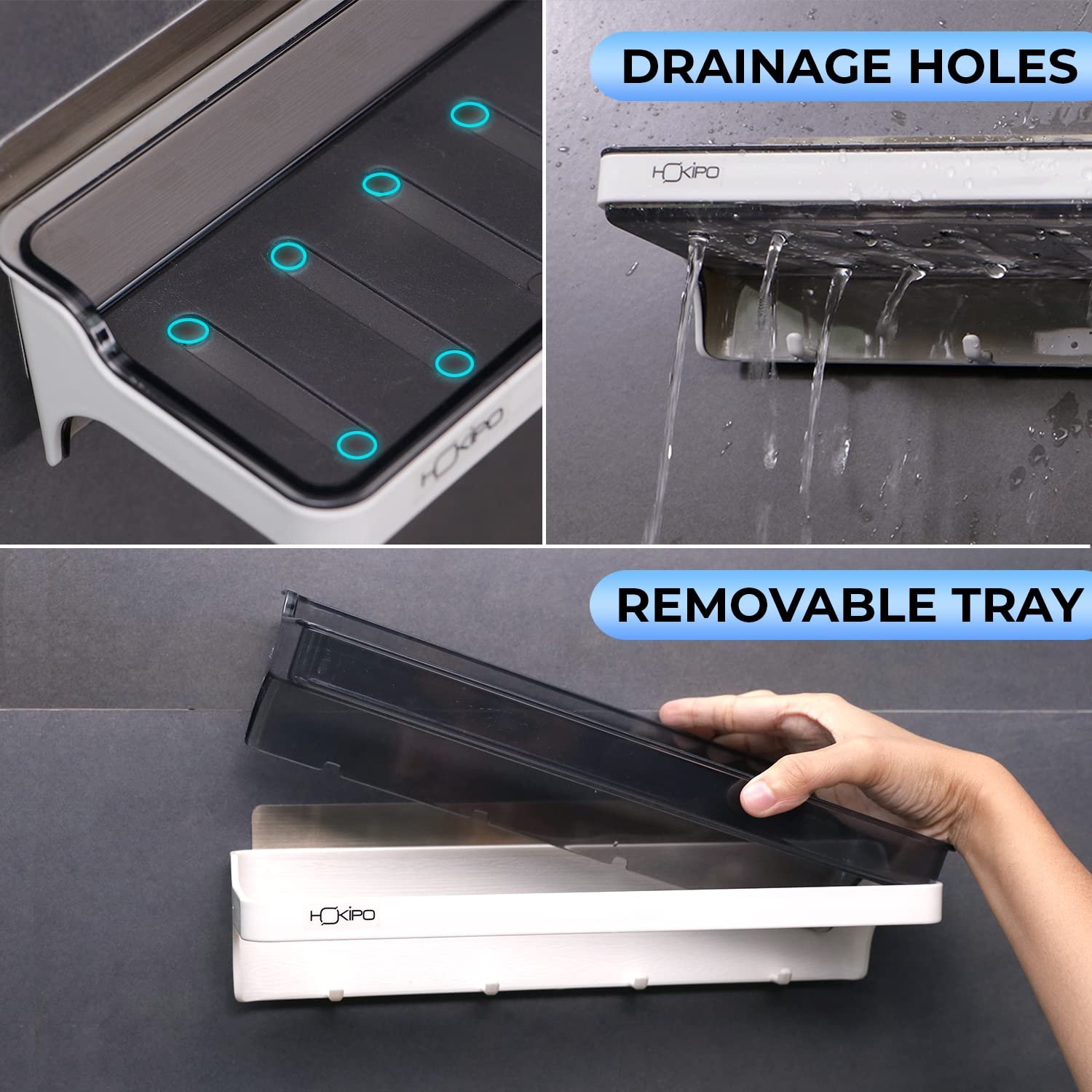 HOKIPO

DRAINAGE HOLES

HOKIPO

REMOVABLE TRAY

HOKIPO