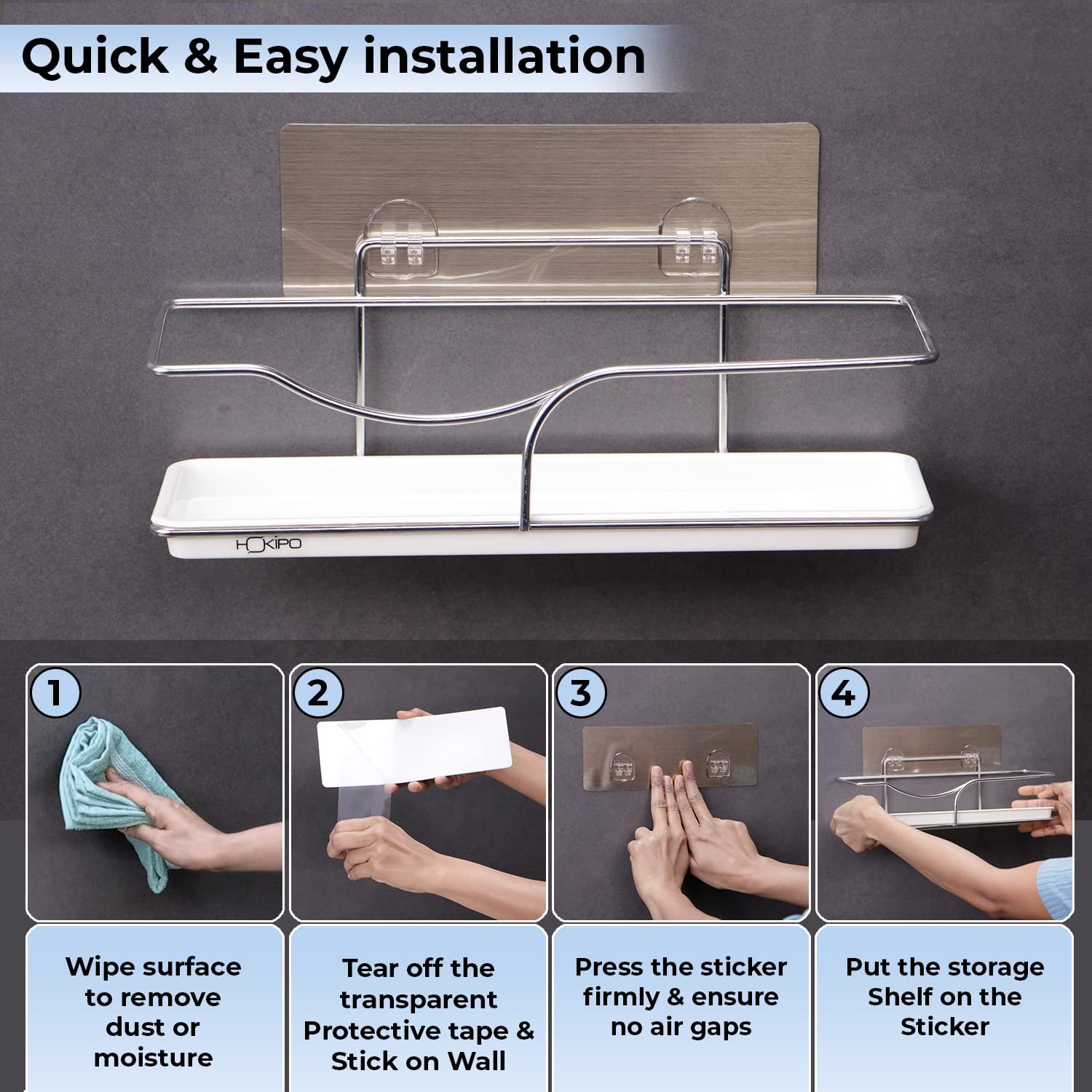 Quick & Easy installation

HOKIPO

1

2

3

4

Wipe surface to remove dust or moisture

Tear off the transparent Protective tape & Stick on Wall

Press the sticker firmly & ensure no air gaps

Put the storage Shelf on the Sticker