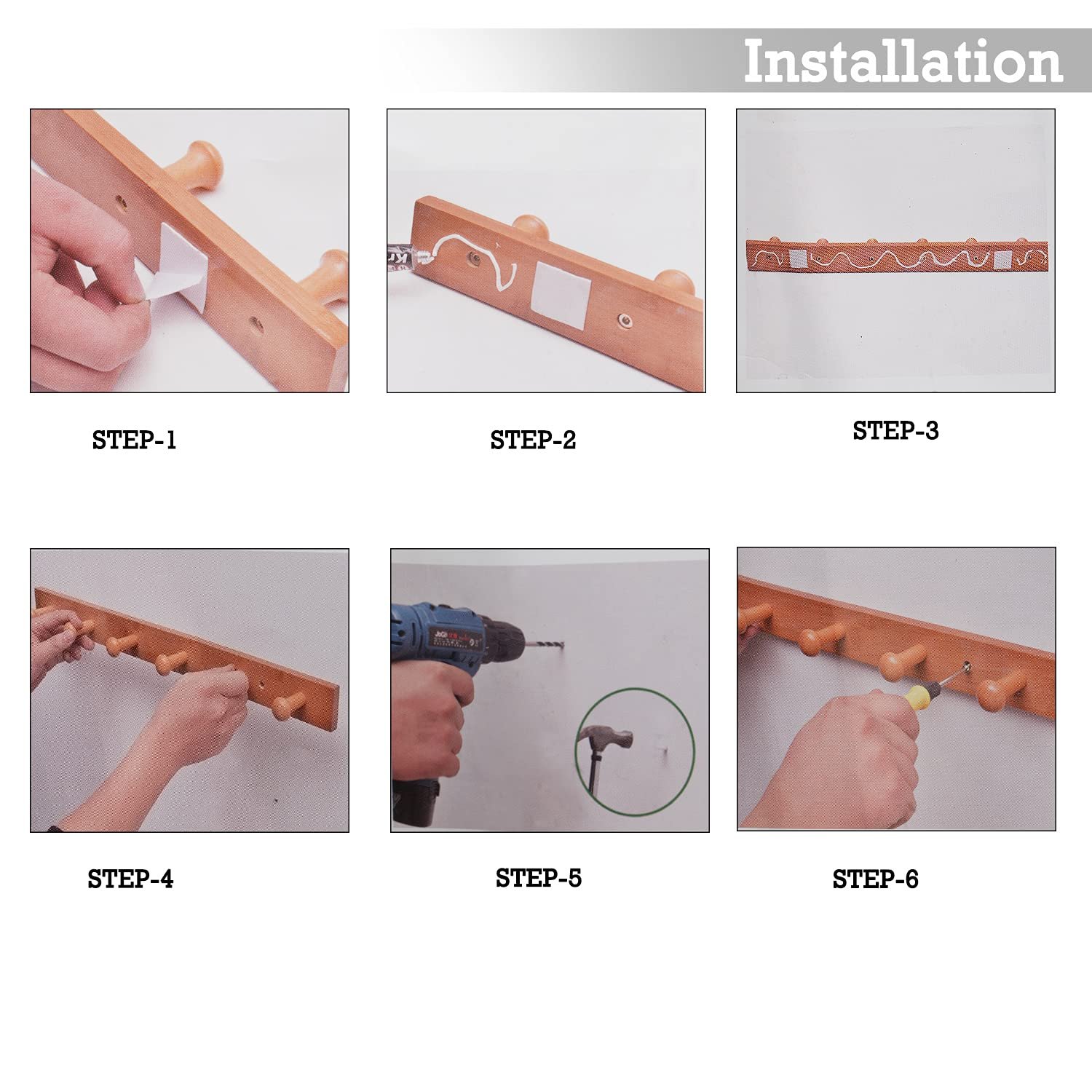 Installation

STEP-1

STEP-2

STEP-3

STEP-4

STEP-5

STEP-6