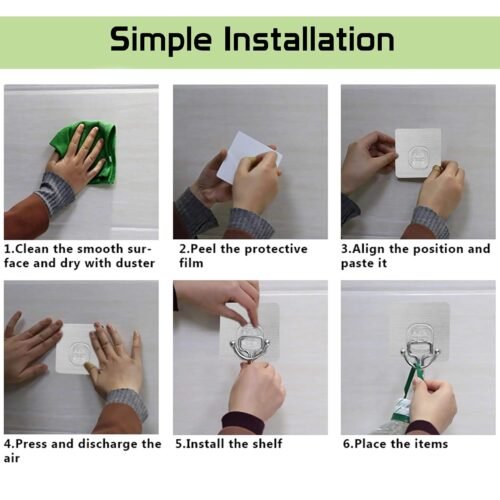 Simple Installation

1.Clean the smooth surface and dry with duster

2.Peel the protective film

3.Align the position and paste it

4.Press and discharge the air

5.Install the shelf

6.Place the items